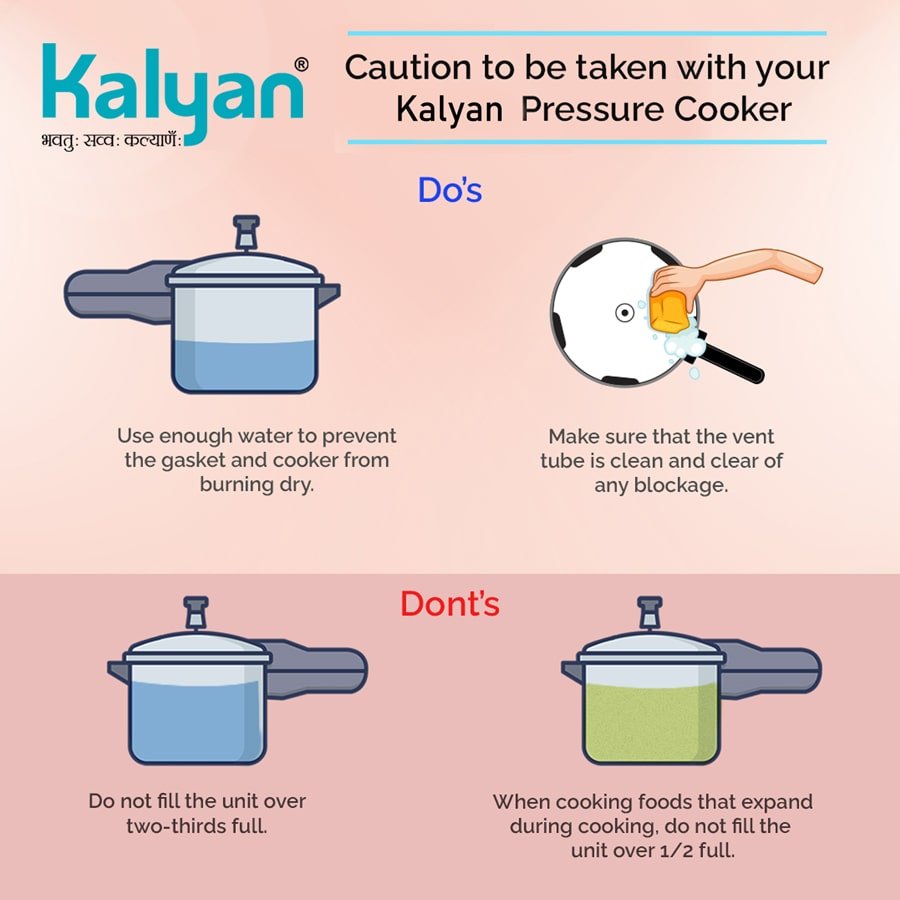 Kalyan®
भवतु: सव्व: कल्याणँ:

Caution to be taken with your Kalyan Pressure Cooker

Do's

Use enough water to prevent the gasket and cooker from burning dry.

Make sure that the vent tube is clean and clear of any blockage.

Dont's

Do not fill the unit over two-thirds full.

When cooking foods that expand during cooking, do not fill the unit over 1/2 full.