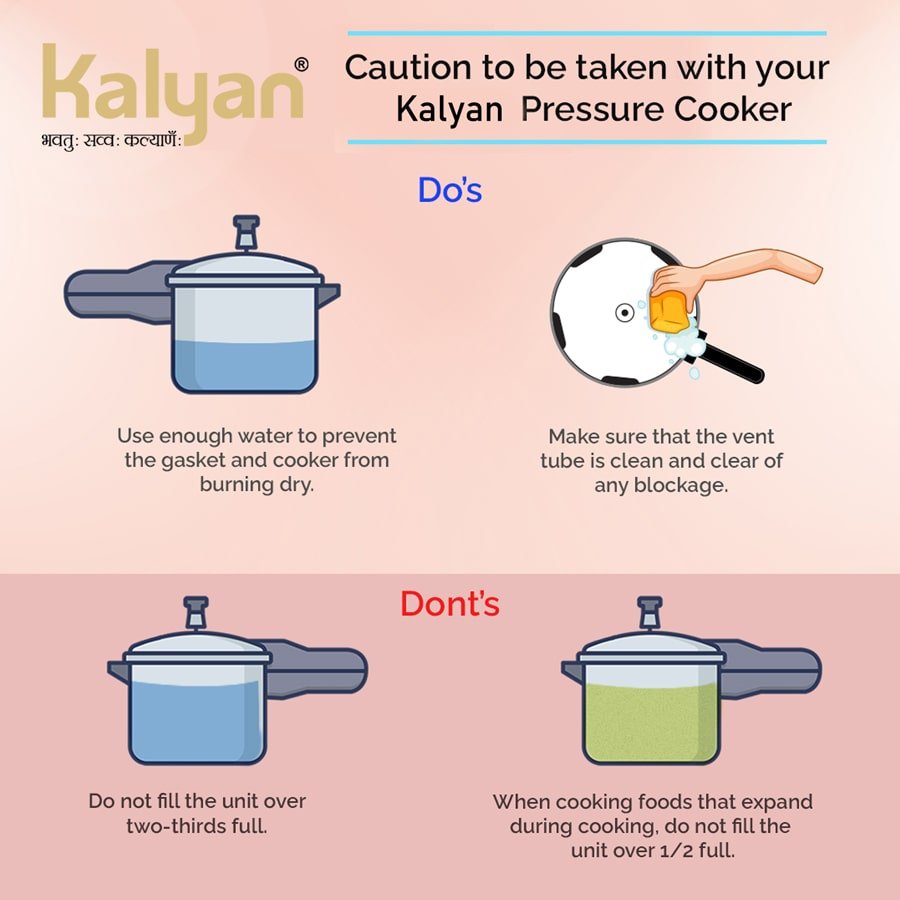 Kalyan®
भवतु: सव्व: कल्याणँ:

Caution to be taken with your Kalyan Pressure Cooker

Do's

Use enough water to prevent the gasket and cooker from burning dry.

Make sure that the vent tube is clean and clear of any blockage.

Dont's

Do not fill the unit over two-thirds full.

When cooking foods that expand during cooking, do not fill the unit over 1/2 full.